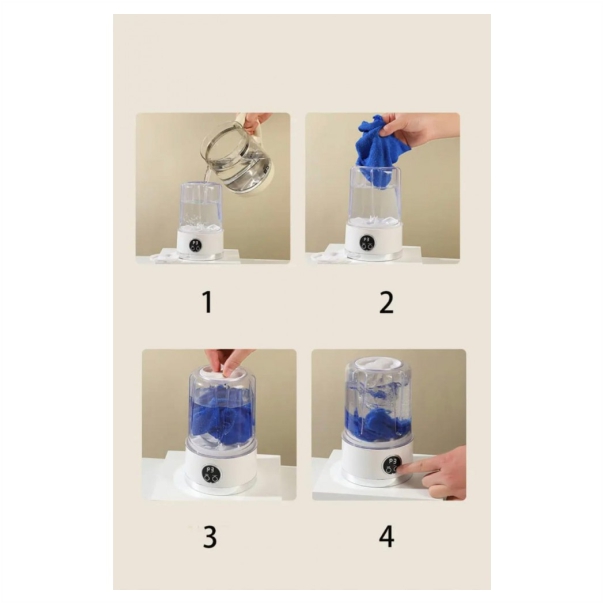 1

2

3

4