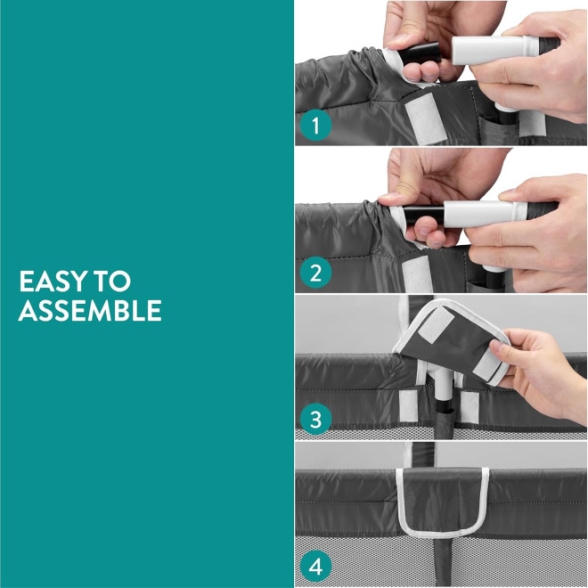 EASY TO ASSEMBLE

1

2

3

4